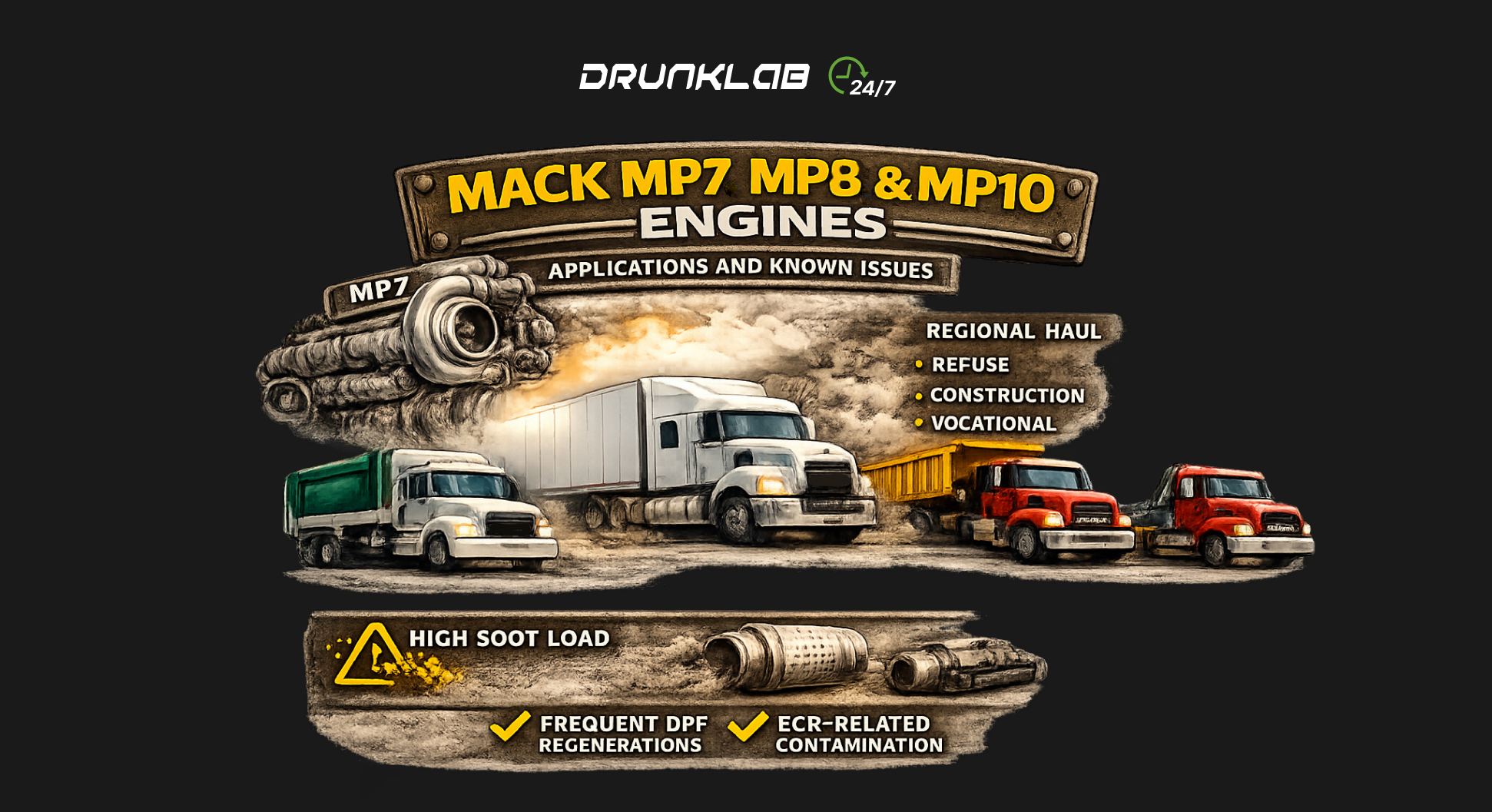 DRUNKLAB 24/7

MACK MP7 MP8 & MP10 ENGINES

APPLICATIONS AND KNOWN ISSUES

MP7

REGIONAL HAUL
• REFUSE
• CONSTRUCTION
• VOCATIONAL

HIGH SOOT LOAD

FREQUENT DPF REGENERATIONS

ECR-RELATED CONTAMINATION